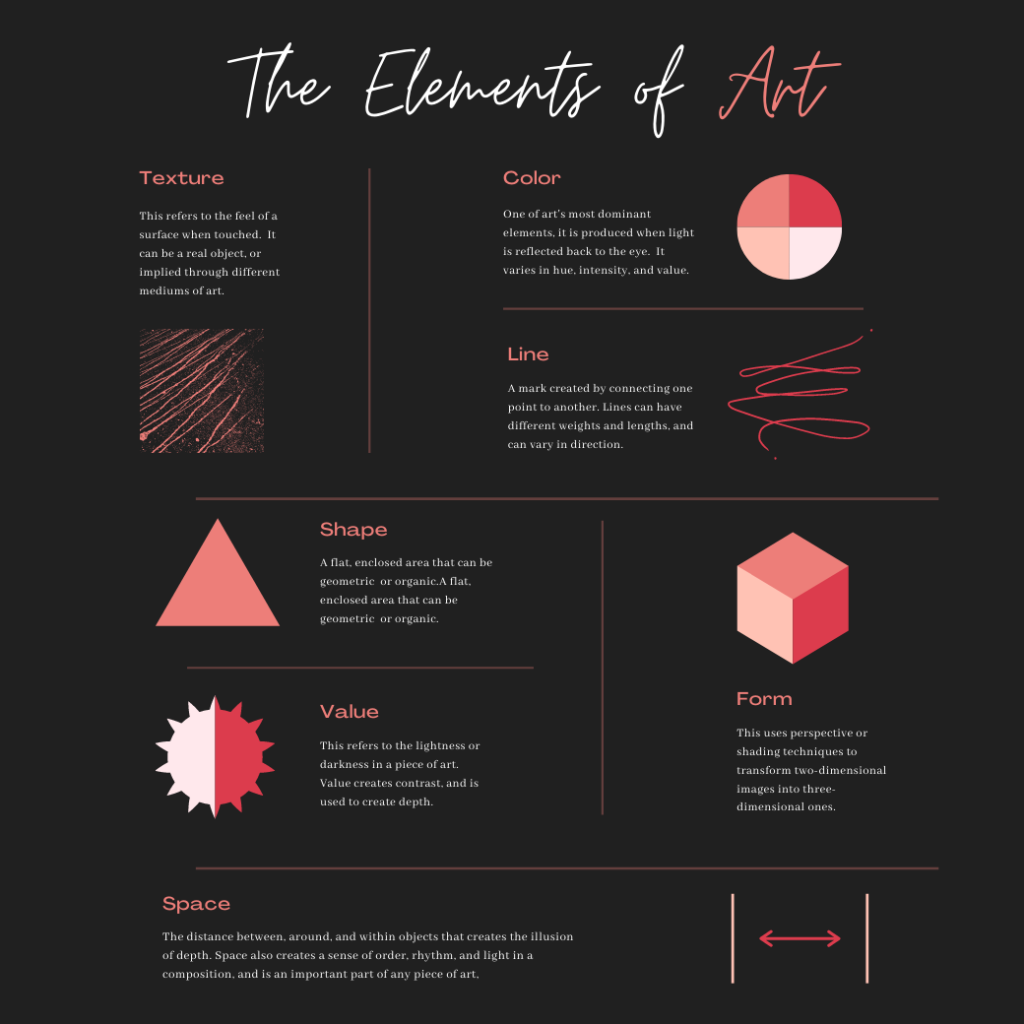 The Elements of Art

Texture

This refers to the feel of a surface when touched. It can be a real object, or implied through different mediums of art.

Color

One of art's most dominant elements, it is produced when light is reflected back to the eye. It varies in hue, intensity, and value.

Line

A mark created by connecting one point to another. Lines can have different weights and lengths, and can vary in direction.

Shape

A flat, enclosed area that can be geometric or organic.A flat, enclosed area that can be geometric or organic.

Value

This refers to the lightness or darkness in a piece of art. Value creates contrast, and is used to create depth.

Form

This uses perspective or shading techniques to transform two-dimensional images into three-dimensional ones.

Space

The distance between, around, and within objects that creates the illusion of depth. Space also creates a sense of order, rhythm, and light in a composition, and is an important part of any piece of art.